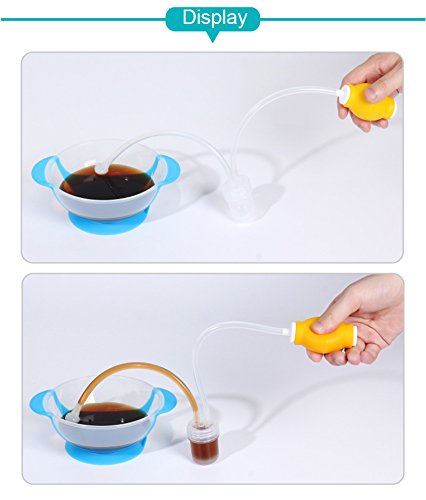 Display