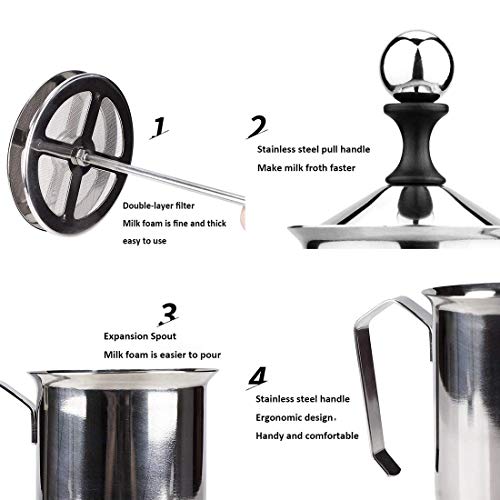 1

Double-layer filter
Milk foam is fine and thick
easy to use

2

Stainless steel pull handle
Make milk froth faster

3

Expansion Spout
Milk foam is easier to pour

4

Stainless steel handle
Ergonomic design,
Handy and comfortable