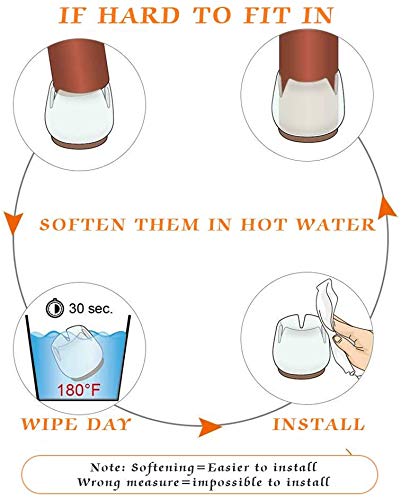 IF HARD TO FIT IN

SOFTEN THEM IN HOT WATER

30 sec.

180°F

WIPE DAY

INSTALL

Note: Softening=Easier to install
Wrong measure=impossible to install