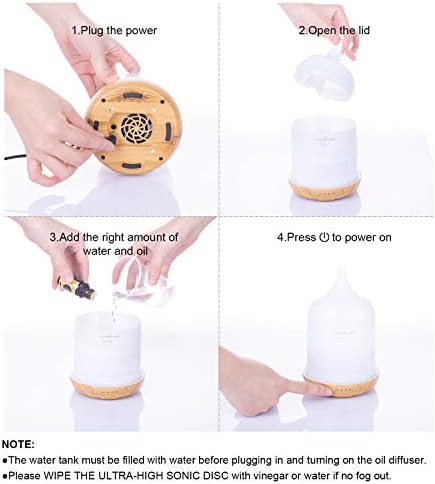 1.Plug the power

2.Open the lid

3.Add the right amount of water and oil

4.Press ⏻ to power on

NOTE:
●The water tank must be filled with water before plugging in and turning on the oil diffuser.
●Please WIPE THE ULTRA-HIGH SONIC DISC with vinegar or water if no fog out.