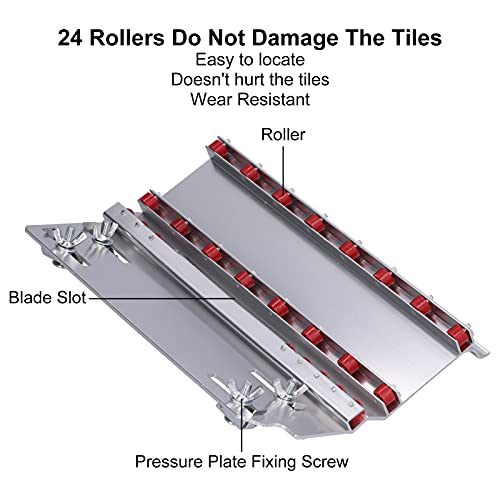 24 Rollers Do Not Damage The Tiles

Easy to locate
Doesn't hurt the tiles
Wear Resistant

Roller

Blade Slot

Pressure Plate Fixing Screw