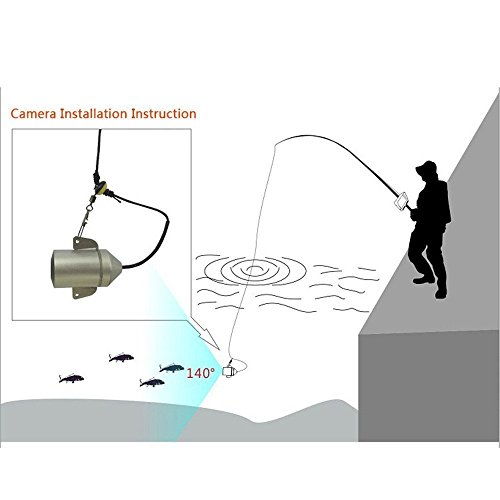 Camera Installation Instruction

140°