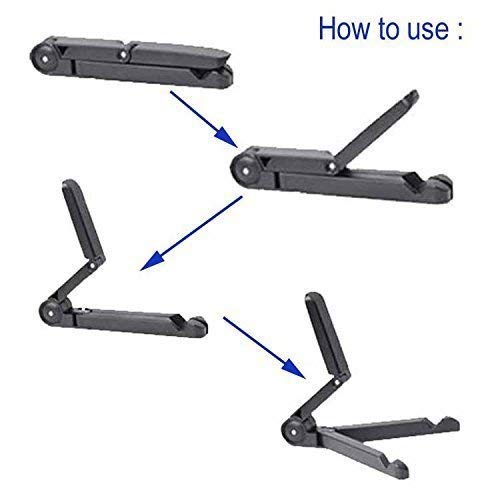 How to use :