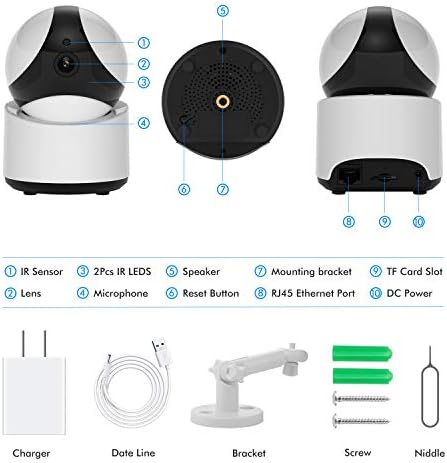 ①
②
③
④
⑤
⑥
⑦
⑧
⑨
⑩

① IR Sensor
② Lens
③ 2Pcs IR LEDS
④ Microphone
⑤ Speaker
⑥ Reset Button
⑦ Mounting bracket
⑧ RJ45 Ethernet Port
⑨ TF Card Slot
⑩ DC Power

Charger
Date Line
Bracket
Screw
Niddle