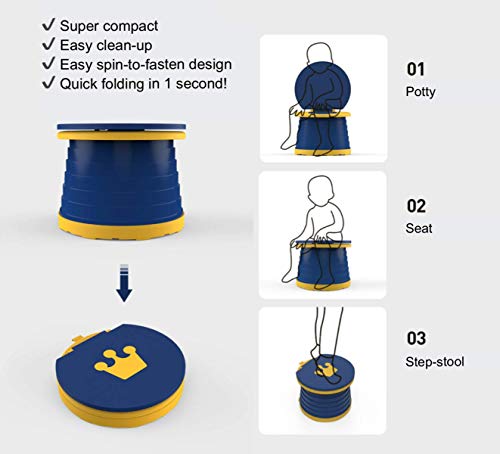 ✓ Super compact
✓ Easy clean-up
✓ Easy spin-to-fasten design
✓ Quick folding in 1 second!

01
Potty

02
Seat

03
Step-stool