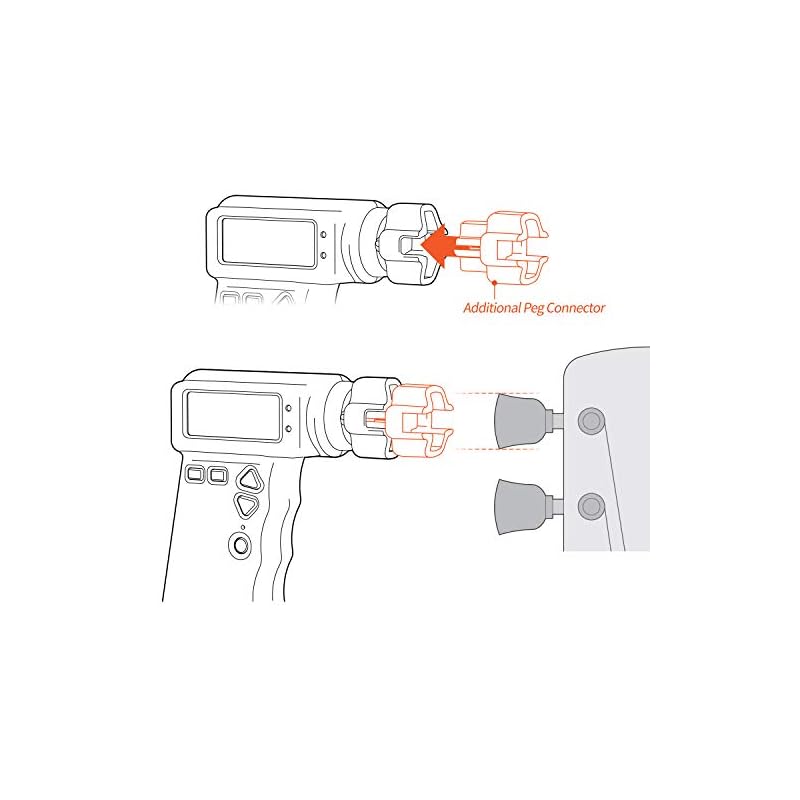 Additional Peg Connector