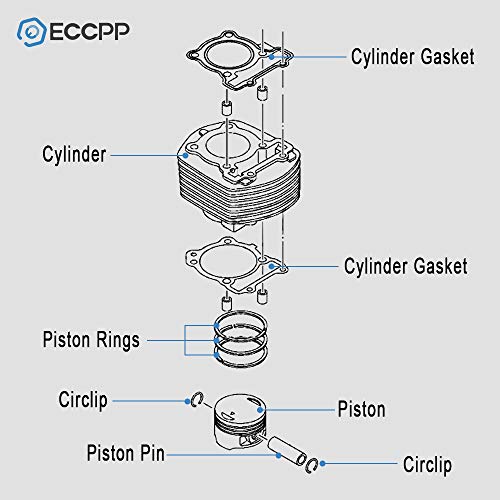 ECCPP

Cylinder Gasket

Cylinder

Cylinder Gasket

Piston Rings

Circlip

Piston

Piston Pin

Circlip