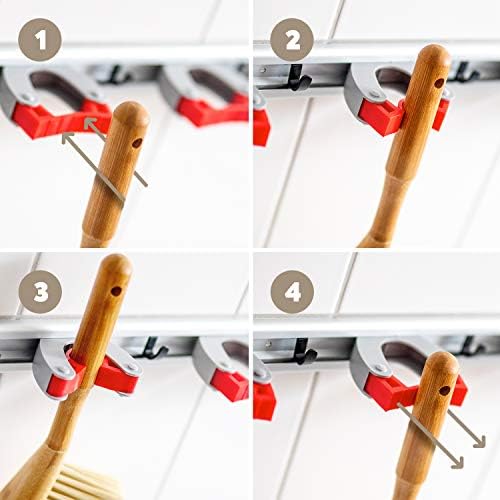 1

2

3

4