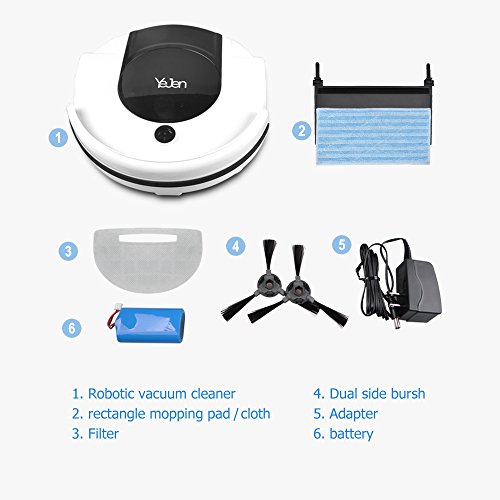 YeJen

1

2

3

4

5

6

1. Robotic vacuum cleaner
2. rectangle mopping pad / cloth
3. Filter

4. Dual side bursh
5. Adapter
6. battery