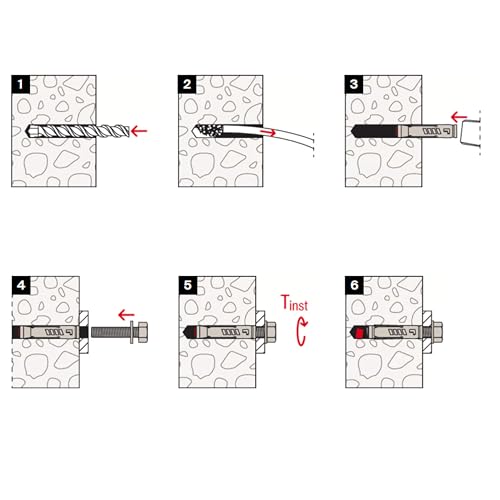 1

2

3

4

5

$T_{inst}$

6