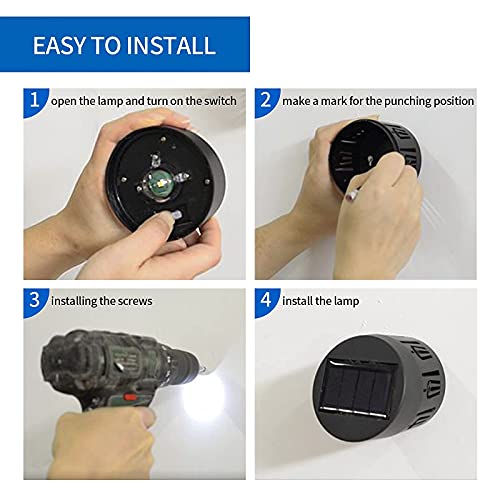 EASY TO INSTALL

1 open the lamp and turn on the switch

2 make a mark for the punching position

3 installing the screws

4 install the lamp