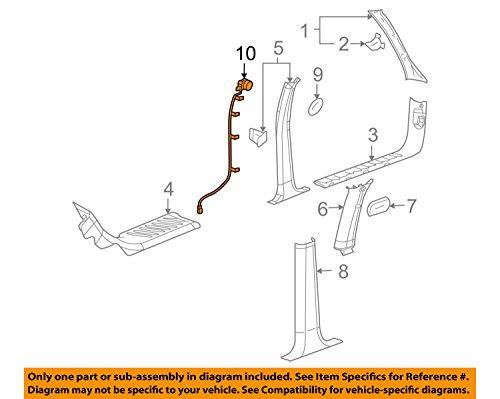 1
2
10
5
9
3
4
6
7
8

Only one part or sub-assembly in diagram included. See Item Specifics for Reference #.
Diagram may not be specific to your vehicle. See Compatibility for vehicle-specific diagrams.