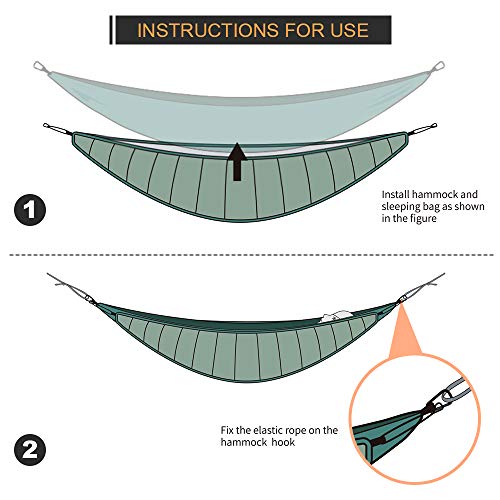 INSTRUCTIONS FOR USE

1

Install hammock and sleeping bag as shown in the figure

2

Fix the elastic rope on the hammock hook