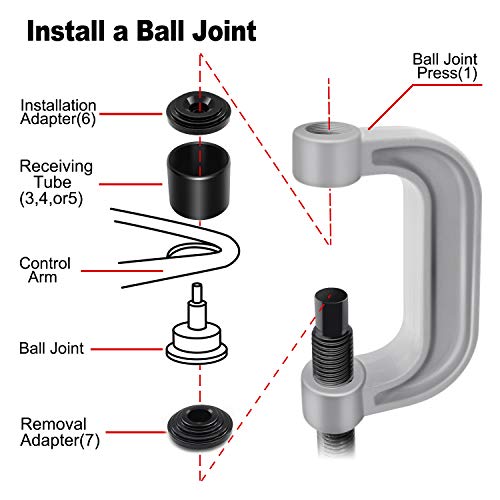 Install a Ball Joint

Ball Joint Press(1)

Installation Adapter(6)

Receiving Tube (3,4,or5)

Control Arm

Ball Joint

Removal Adapter(7)