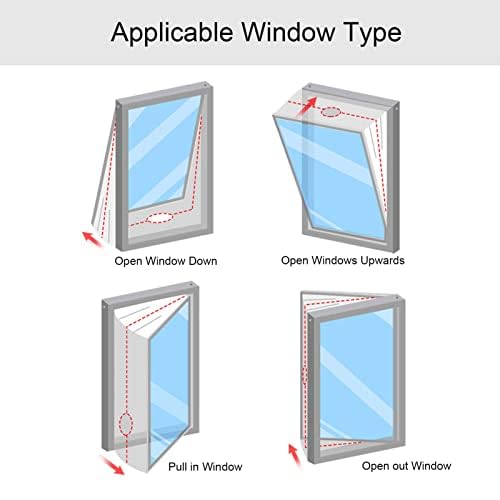 Applicable Window Type

Open Window Down

Open Windows Upwards

Pull in Window

Open out Window