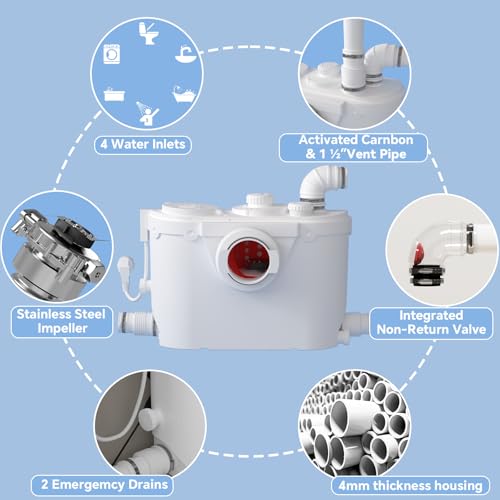 4 Water Inlets

Activated Carnbon & 1 ½"Vent Pipe

Stainless Steel Impeller

Integrated Non-Return Valve

2 Emergemcy Drains

4mm thickness housing