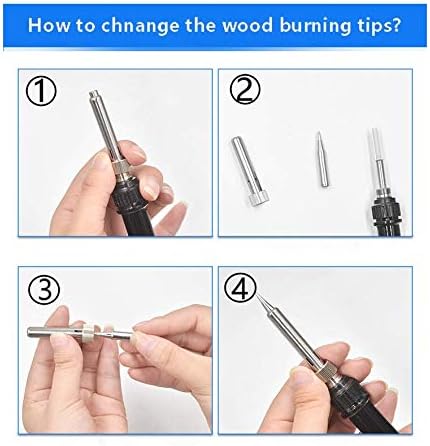 How to chnange the wood burning tips?

①

②

③

④