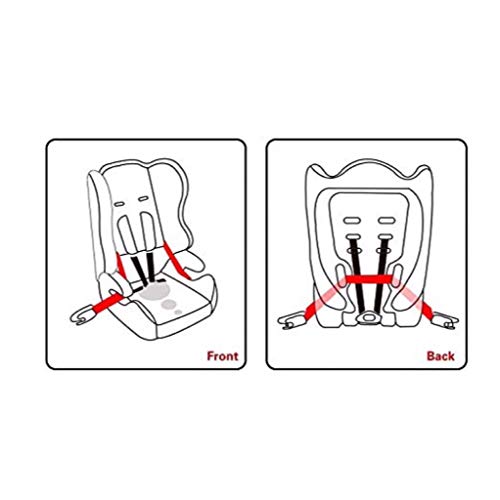 Front

Back