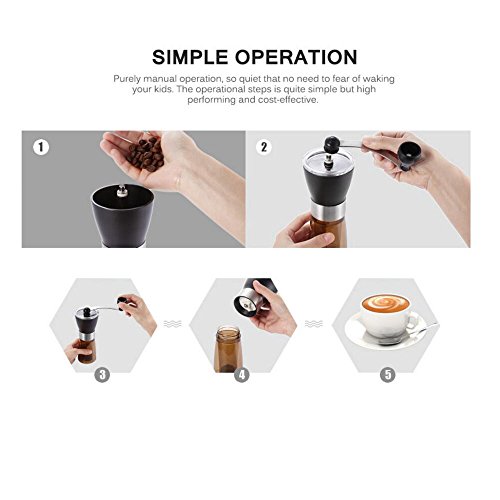 SIMPLE OPERATION

Purely manual operation, so quiet that no need to fear of waking your kids. The operational steps is quite simple but high performing and cost-effective.

1

2

3

4

5