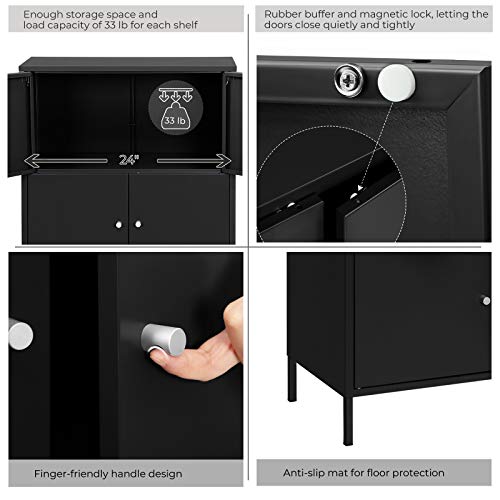 Enough storage space and load capacity of 33 lb for each shelf

33 lb

24"

Rubber buffer and magnetic lock, letting the doors close quietly and tightly

Finger-friendly handle design

Anti-slip mat for floor protection