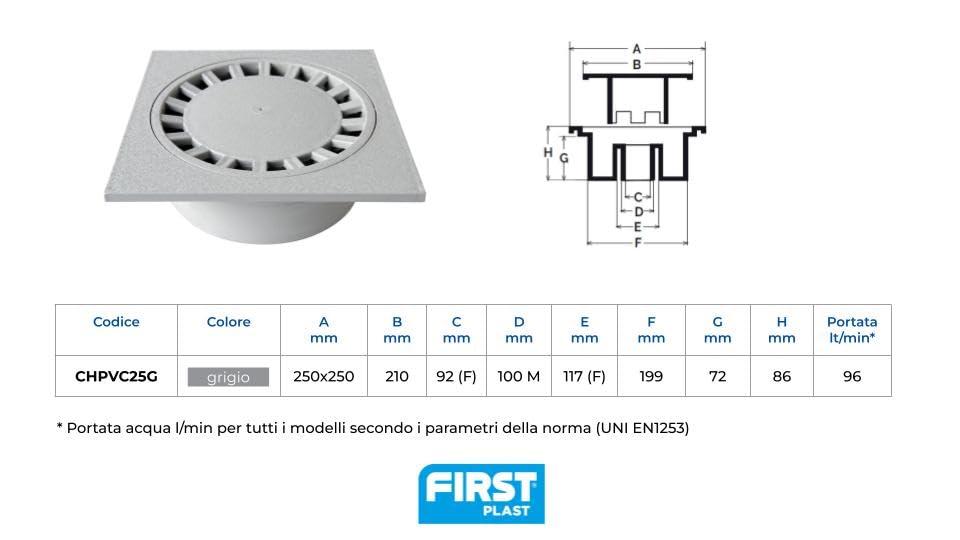 A
B
H
G
C
D
E
F

| Codice | Colore | A mm | B mm | C mm | D mm | E mm | F mm | G mm | H mm | Portata lt/min* |
|---|---|---|---|---|---|---|---|---|---|---|
| CHPVC25G | grigio | 250x250 | 210 | 92 (F) | 100 M | 117 (F) | 199 | 72 | 86 | 96 |

* Portata acqua l/min per tutti i modelli secondo i parametri della norma (UNI EN1253)

FIRST PLAST