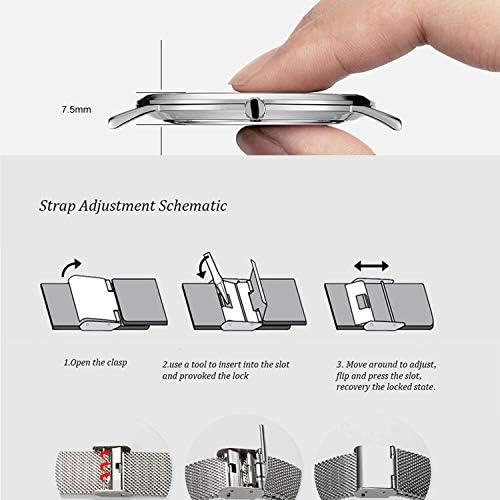 7.5mm

Strap Adjustment Schematic

1.Open the clasp

2.use a tool to insert into the slot and provoked the lock

3. Move around to adjust, flip and press the slot, recovery the locked state.