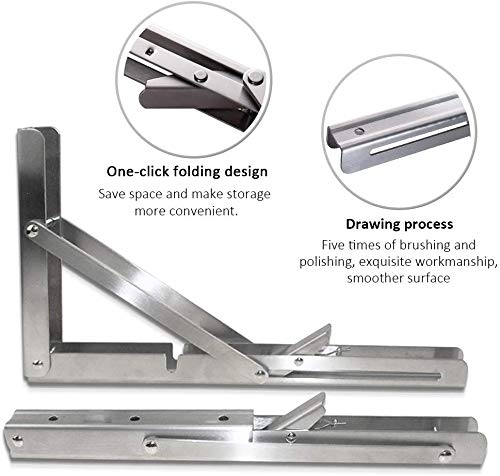 One-click folding design
Save space and make storage more convenient.

Drawing process
Five times of brushing and polishing, exquisite workmanship, smoother surface