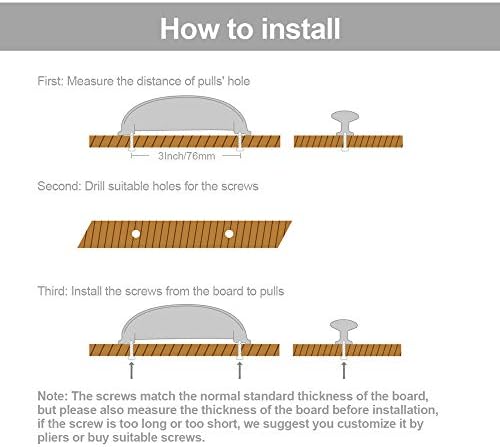 How to install

First: Measure the distance of pulls' hole

3Inch/76mm

Second: Drill suitable holes for the screws

Third: Install the screws from the board to pulls

Note: The screws match the normal standard thickness of the board, but please also measure the thickness of the board before installation, if the screw is too long or too short, we suggest you customize it by pliers or buy suitable screws.