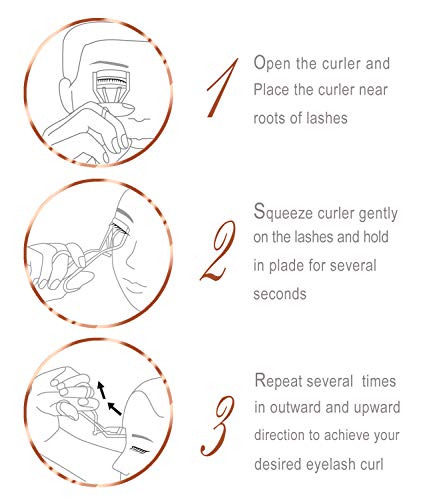 1

Open the curler and Place the curler near roots of lashes

2

Squeeze curler gently on the lashes and hold in plade for several seconds

3

Repeat several times in outward and upward direction to achieve your desired eyelash curl