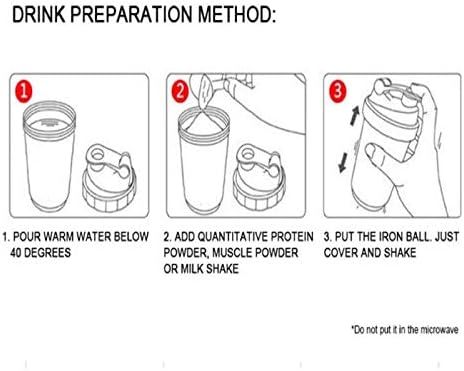 DRINK PREPARATION METHOD:

1

2

3

1. POUR WARM WATER BELOW 40 DEGREES

2. ADD QUANTITATIVE PROTEIN POWDER, MUSCLE POWDER OR MILK SHAKE

3. PUT THE IRON BALL. JUST COVER AND SHAKE

*Do not put it in the microwave