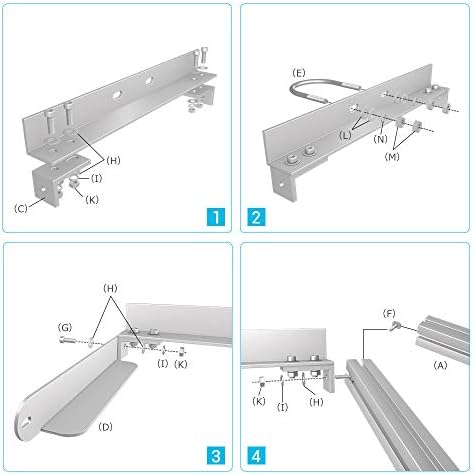 (H)
(I)
(K)
(C)
1

(E)
(L)
(N)
(M)
2

(H)
(G)
(I)
(K)
(D)
3

(F)
(A)
(K)
(I)
(H)
4