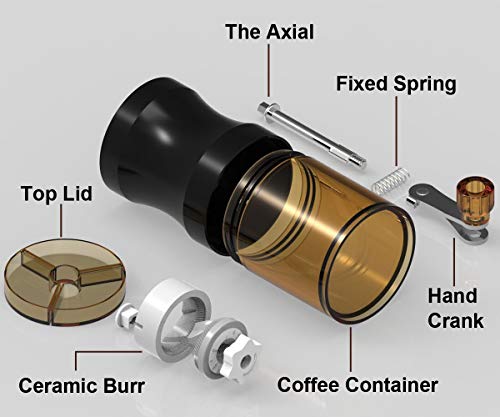 The Axial

Fixed Spring

Top Lid

Hand Crank

Ceramic Burr

Coffee Container