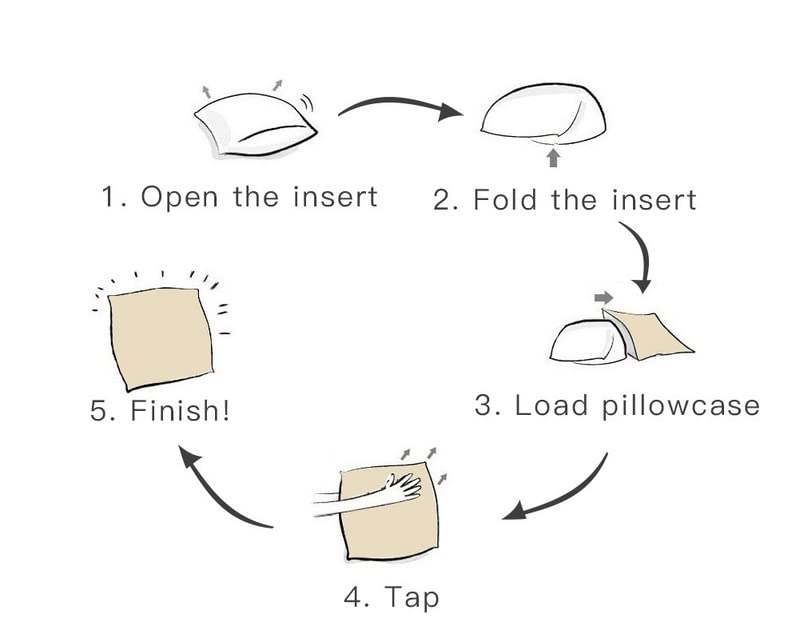 1. Open the insert

2. Fold the insert

3. Load pillowcase

4. Tap

5. Finish!