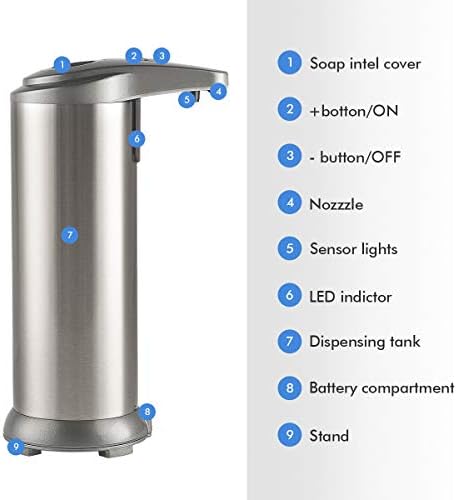 1
2
3
4
5
6
7
8
9

1 Soap intel cover

2 +botton/ON

3 - button/OFF

4 Nozzzle

5 Sensor lights

6 LED indictor

7 Dispensing tank

8 Battery compartment

9 Stand