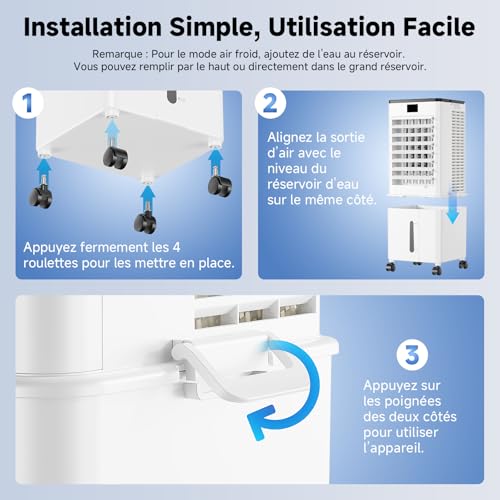 Installation Simple, Utilisation Facile

Remarque : Pour le mode air froid, ajoutez de l'eau au réservoir. Vous pouvez remplir par le haut ou directement dans le grand réservoir.

1

Appuyez fermement les 4 roulettes pour les mettre en place.

2

Alignez la sortie d'air avec le niveau du réservoir d'eau sur le même côté.

3

Appuyez sur les poignées des deux côtés pour utiliser l'appareil.