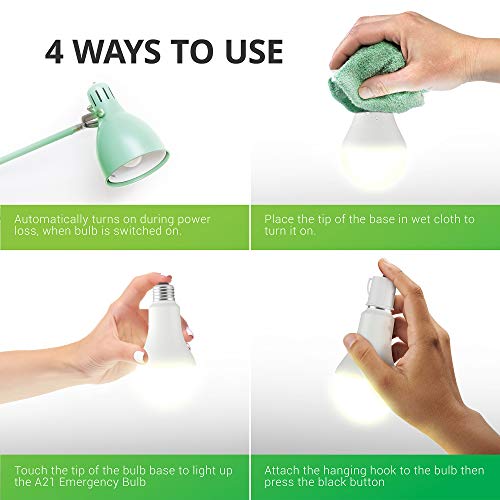 4 WAYS TO USE

Automatically turns on during power loss, when bulb is switched on.

Place the tip of the base in wet cloth to turn it on.

Touch the tip of the bulb base to light up the A21 Emergency Bulb

Attach the hanging hook to the bulb then press the black button