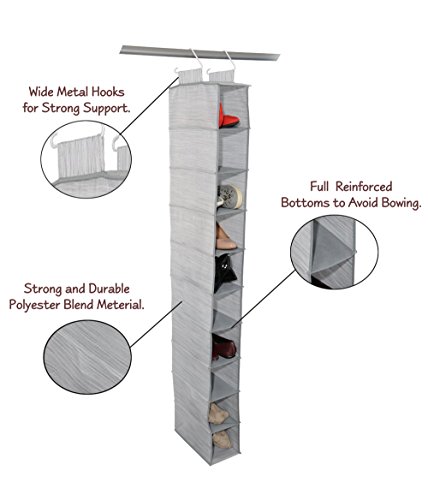 Wide Metal Hooks for Strong Support.

Full Reinforced Bottoms to Avoid Bowing.

Strong and Durable Polyester Blend Meterial.