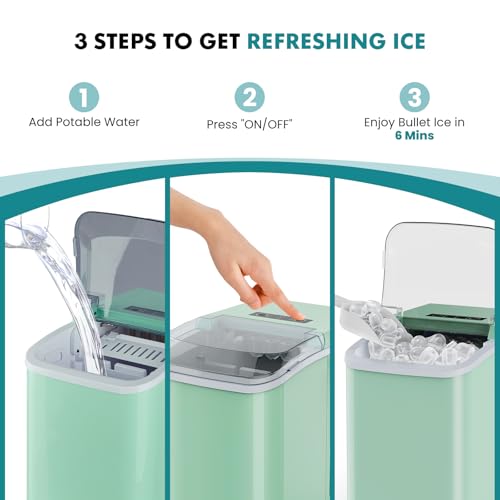 3 STEPS TO GET REFRESHING ICE

1
Add Potable Water

2
Press "ON/OFF"

3
Enjoy Bullet Ice in 6 Mins