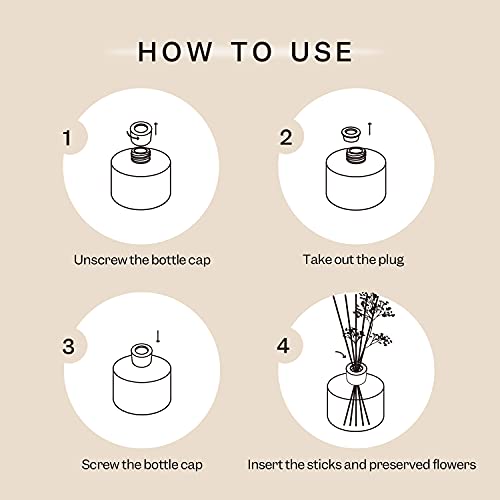 HOW TO USE

1

Unscrew the bottle cap

2

Take out the plug

3

Screw the bottle cap

4

Insert the sticks and preserved flowers