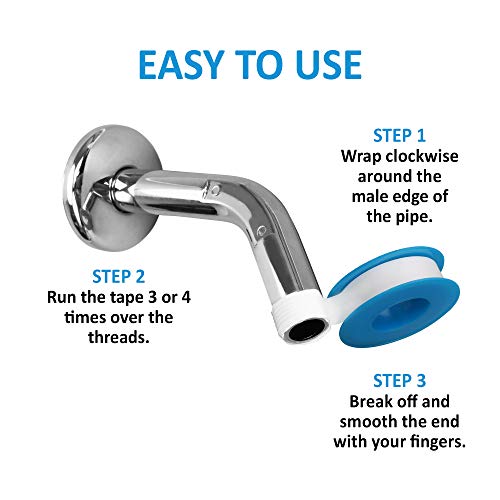 EASY TO USE

STEP 1
Wrap clockwise around the male edge of the pipe.

STEP 2
Run the tape 3 or 4 times over the threads.

STEP 3
Break off and smooth the end with your fingers.