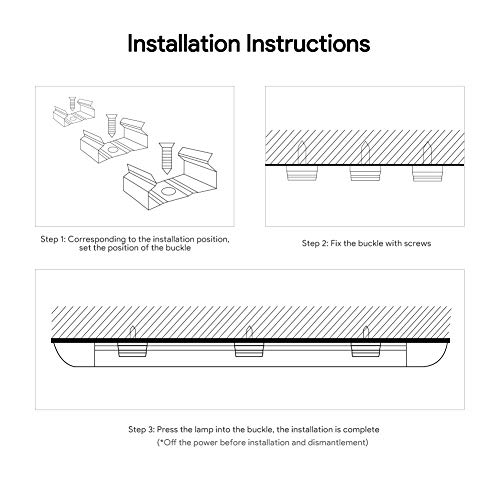 Installation Instructions

Step 1: Corresponding to the installation position, set the position of the buckle

Step 2: Fix the buckle with screws

Step 3: Press the lamp into the buckle, the installation is complete
(*Off the power before installation and dismantlement)