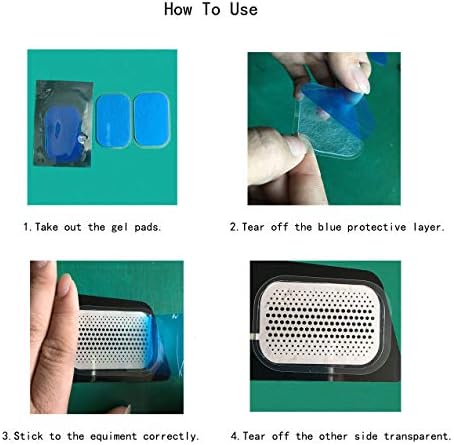 How To Use

1. Take out the gel pads.

2. Tear off the blue protective layer.

3. Stick to the equiment correctly.

4. Tear off the other side transparent.