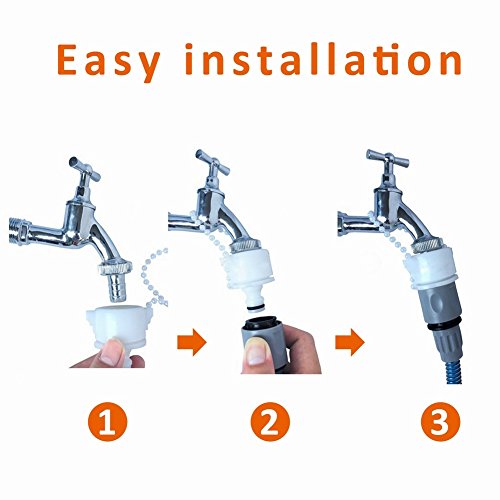 Easy installation

1

2

3