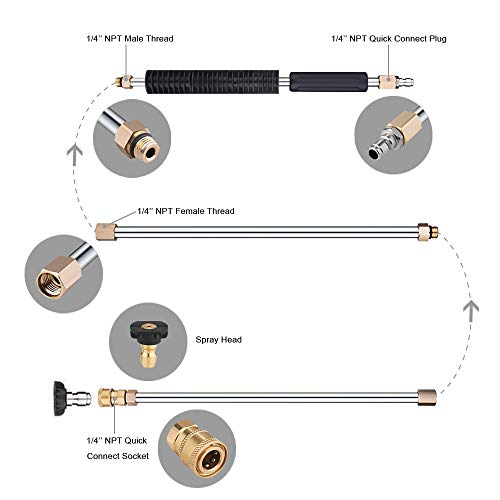 1/4'' NPT Male Thread

1/4'' NPT Quick Connect Plug

1/4'' NPT Female Thread

Spray Head

1/4'' NPT Quick Connect Socket