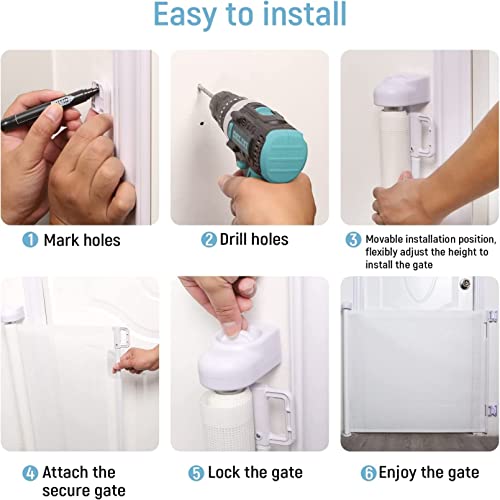 Easy to install

1 Mark holes

2 Drill holes

3 Movable installation position, flexibly adjust the height to install the gate

4 Attach the secure gate

5 Lock the gate

6 Enjoy the gate