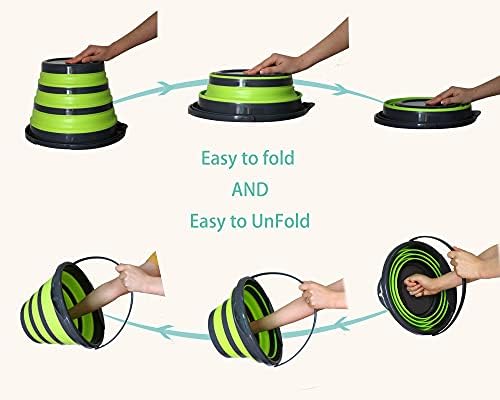 Easy to fold
AND
Easy to UnFold