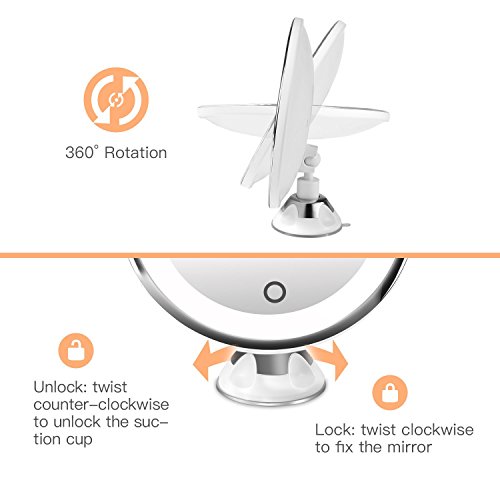 360° Rotation

Unlock: twist counter-clockwise to unlock the suction cup

Lock: twist clockwise to fix the mirror