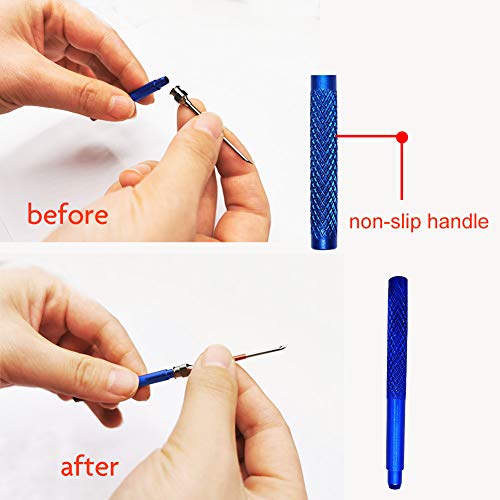 before

non-slip handle

after