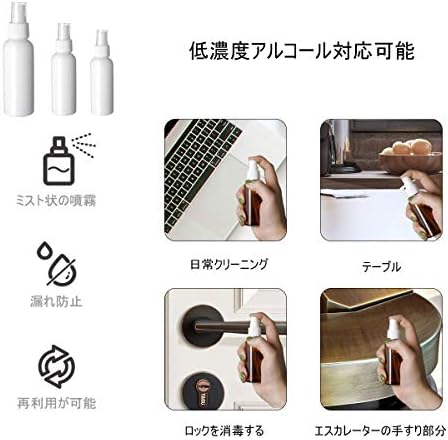 低濃度アルコール対応可能

ミスト状の噴霧

漏れ防止

再利用が可能

日常クリーニング

テーブル

ロックを消毒する

エスカレーターの手すり部分