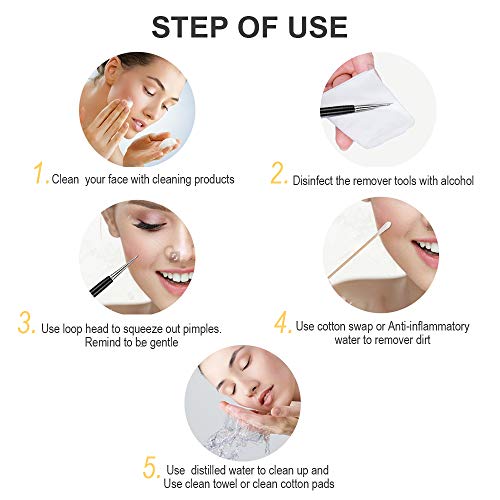 STEP OF USE

1. Clean your face with cleaning products

2. Disinfect the remover tools with alcohol

3. Use loop head to squeeze out pimples. Remind to be gentle

4. Use cotton swap or Anti-inflammatory water to remover dirt

5. Use distilled water to clean up and Use clean towel or clean cotton pads